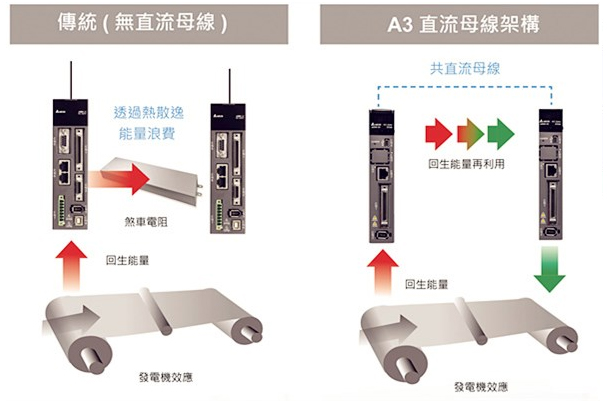 傳統 ( 無直流母線 )

透過熱散逸
能量浪費

煞車電阻

回生能量

發電機效應

A3 直流母線架構

共直流母線

回生能量再利用

回生能量

發電機效應